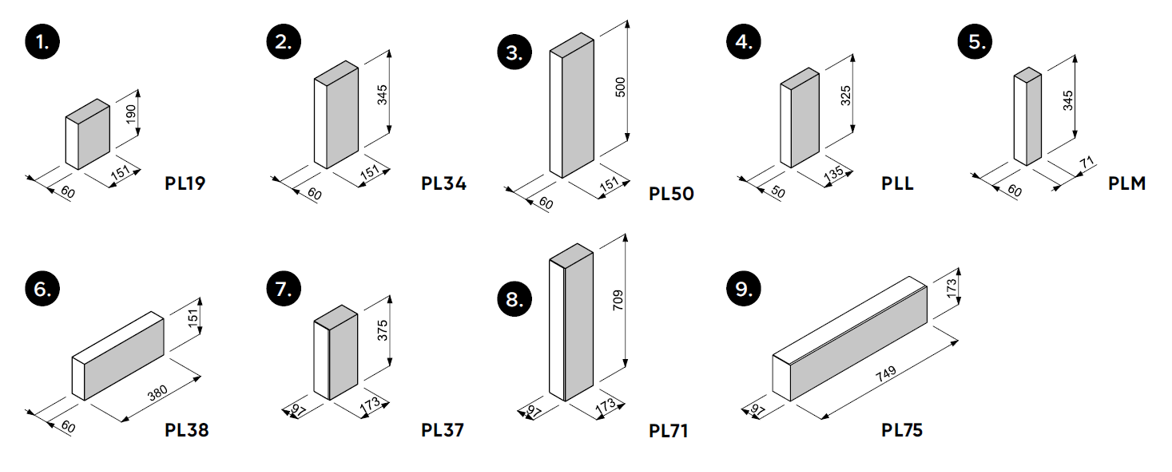 1.
190
60
151
PL19

2.
345
60
151
PL34

3.
500
60
151
PL50

4.
325
50
135
PLL

5.
345
60
71
PLM

6.
151
60
380
PL38

7.
375
91
173
PL37

8.
709
91
173
PL71

9.
173
91
749
PL75